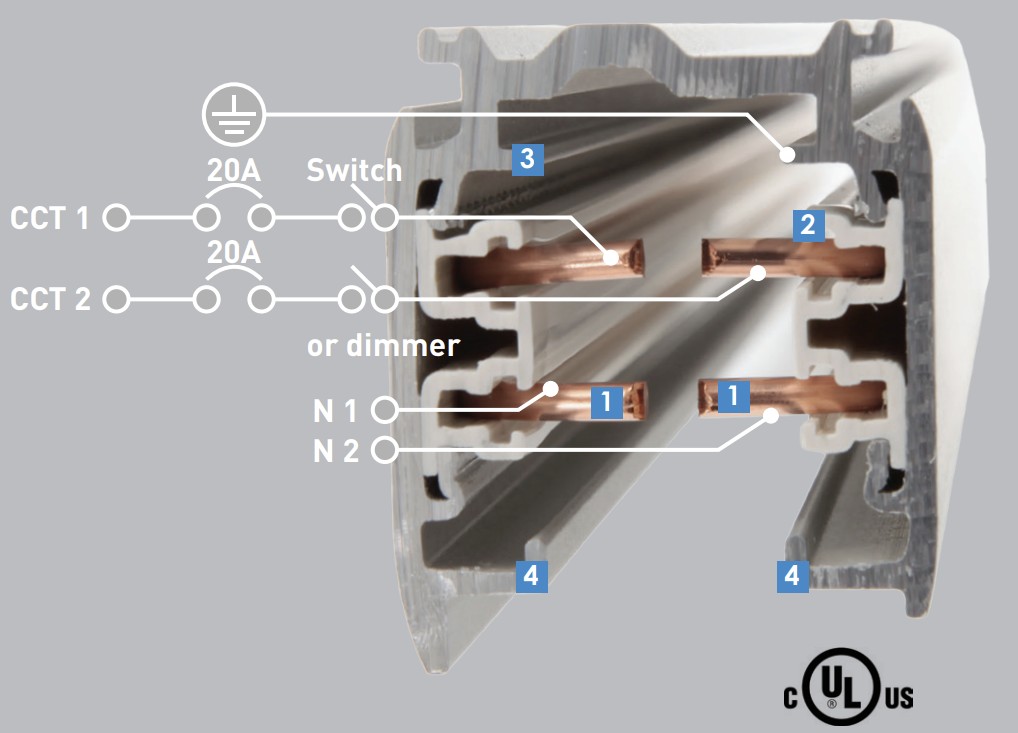 20A
Switch
CCT 1
20A
CCT 2
or dimmer
N 1
N 2
3
2
1
1
4
4
c UL us